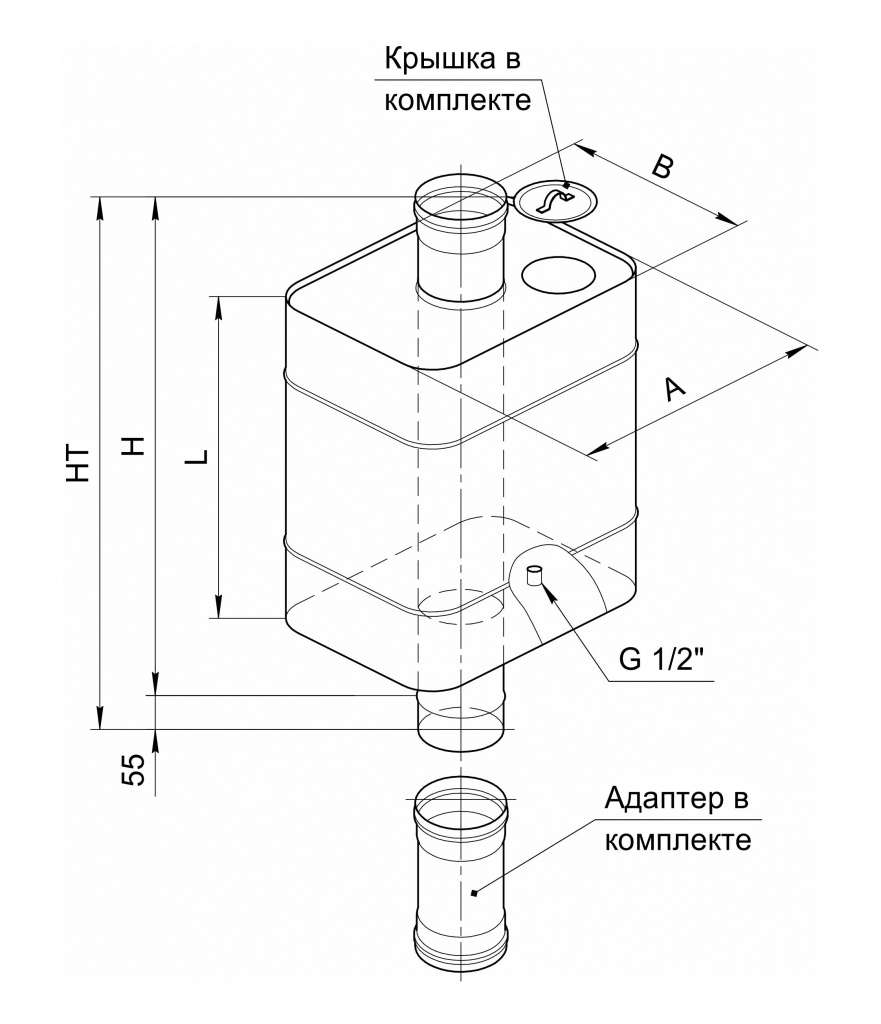 Крышка в комплекте

B

A

HT

H

L

G 1/2"

55

Адаптер в комплекте